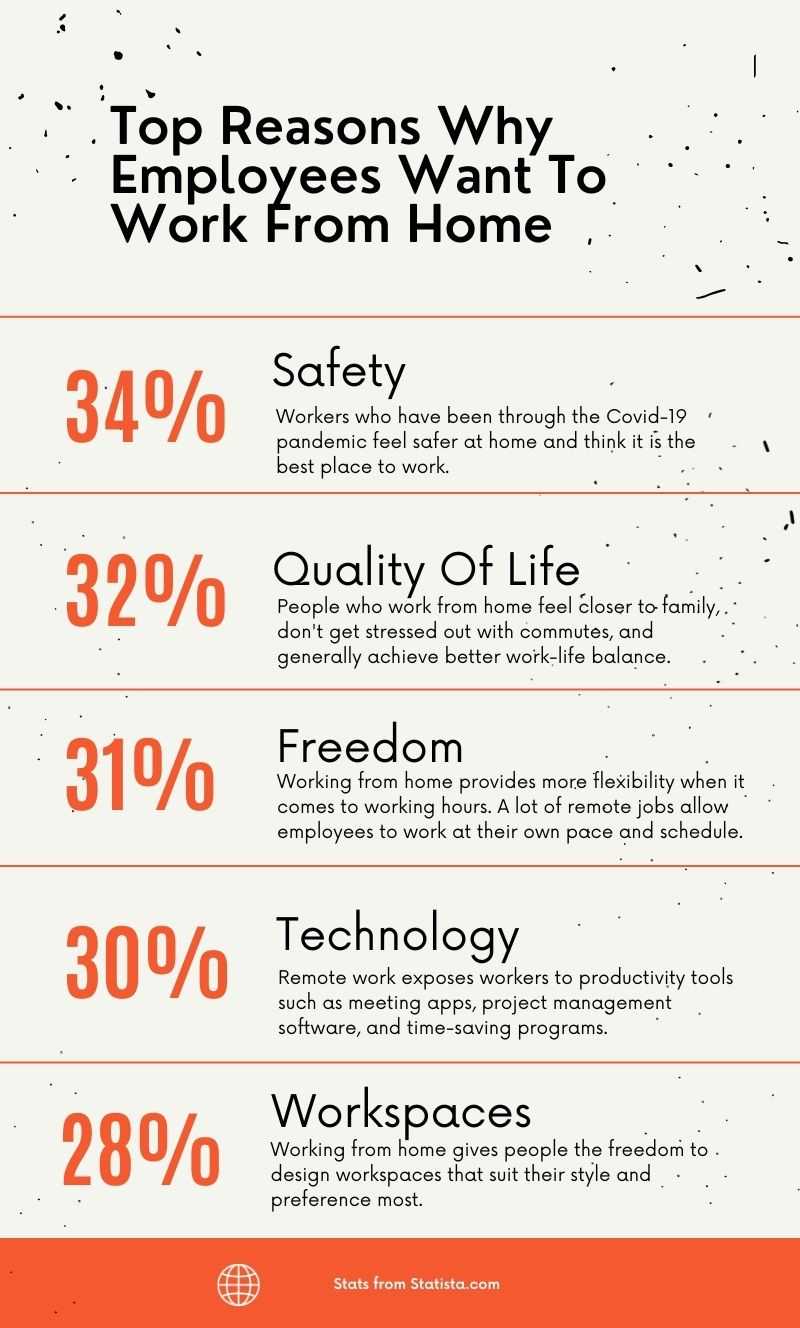 Top Reasons Why Employees Want To Work From Home

34%

Safety

Workers who have been through the Covid-19 pandemic feel safer at home and think it is the best place to work.

32%

Quality Of Life

People who work from home feel closer to family, don't get stressed out with commutes, and generally achieve better work-life balance.

31%

Freedom

Working from home provides more flexibility when it comes to working hours. A lot of remote jobs allow employees to work at their own pace and schedule.

30%

Technology

Remote work exposes workers to productivity tools such as meeting apps, project management software, and time-saving programs.

28%

Workspaces

Working from home gives people the freedom to design workspaces that suit their style and preference most.

Stats from Statista.com