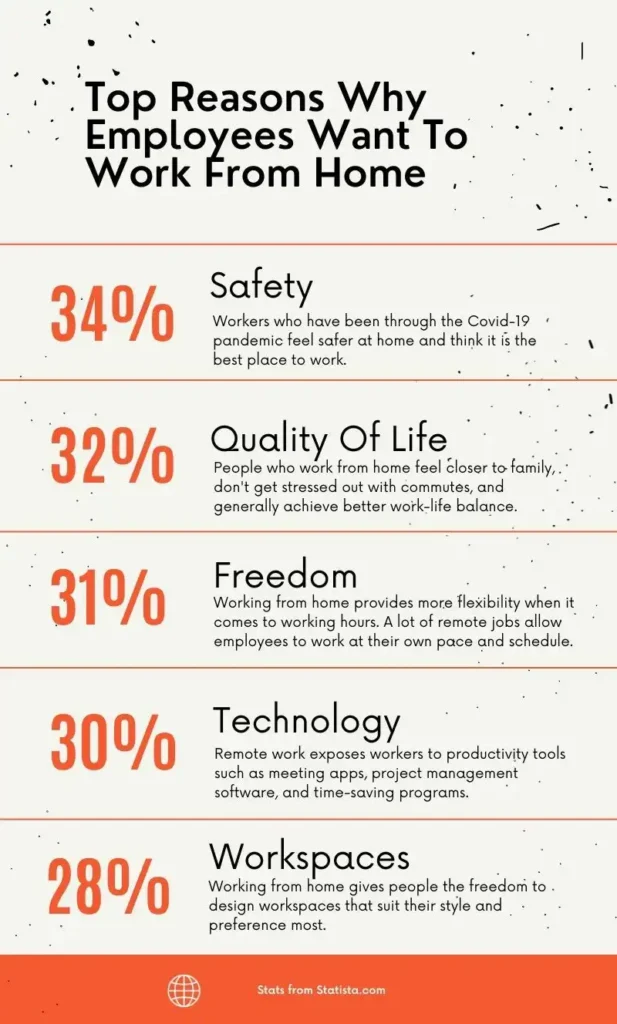 Top Reasons Why Employees Want To Work From Home

34%

Safety

Workers who have been through the Covid-19 pandemic feel safer at home and think it is the best place to work.

32%

Quality Of Life

People who work from home feel closer to family, don't get stressed out with commutes, and generally achieve better work-life balance.

31%

Freedom

Working from home provides more flexibility when it comes to working hours. A lot of remote jobs allow employees to work at their own pace and schedule.

30%

Technology

Remote work exposes workers to productivity tools such as meeting apps, project management software, and time-saving programs.

28%

Workspaces

Working from home gives people the freedom to design workspaces that suit their style and preference most.

Stats from Statista.com